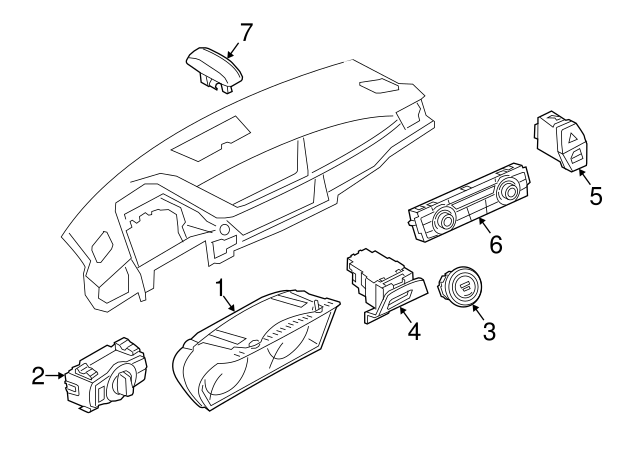 7
5
6
1
4
3
2