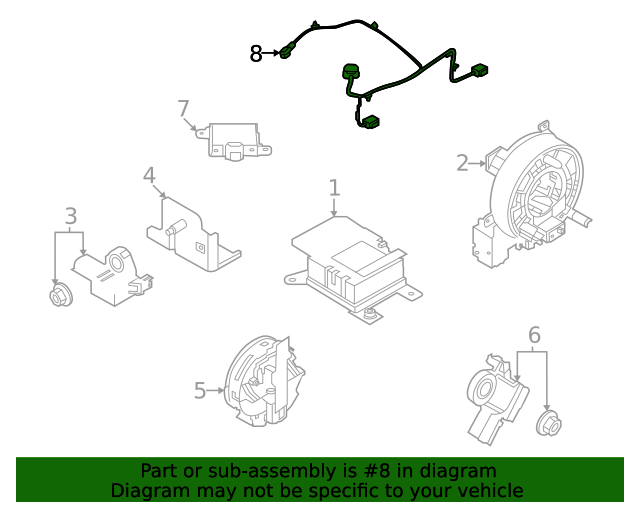 8
7
2
4
1
3
6
5

Part or sub-assembly is #8 in diagram
Diagram may not be specific to your vehicle