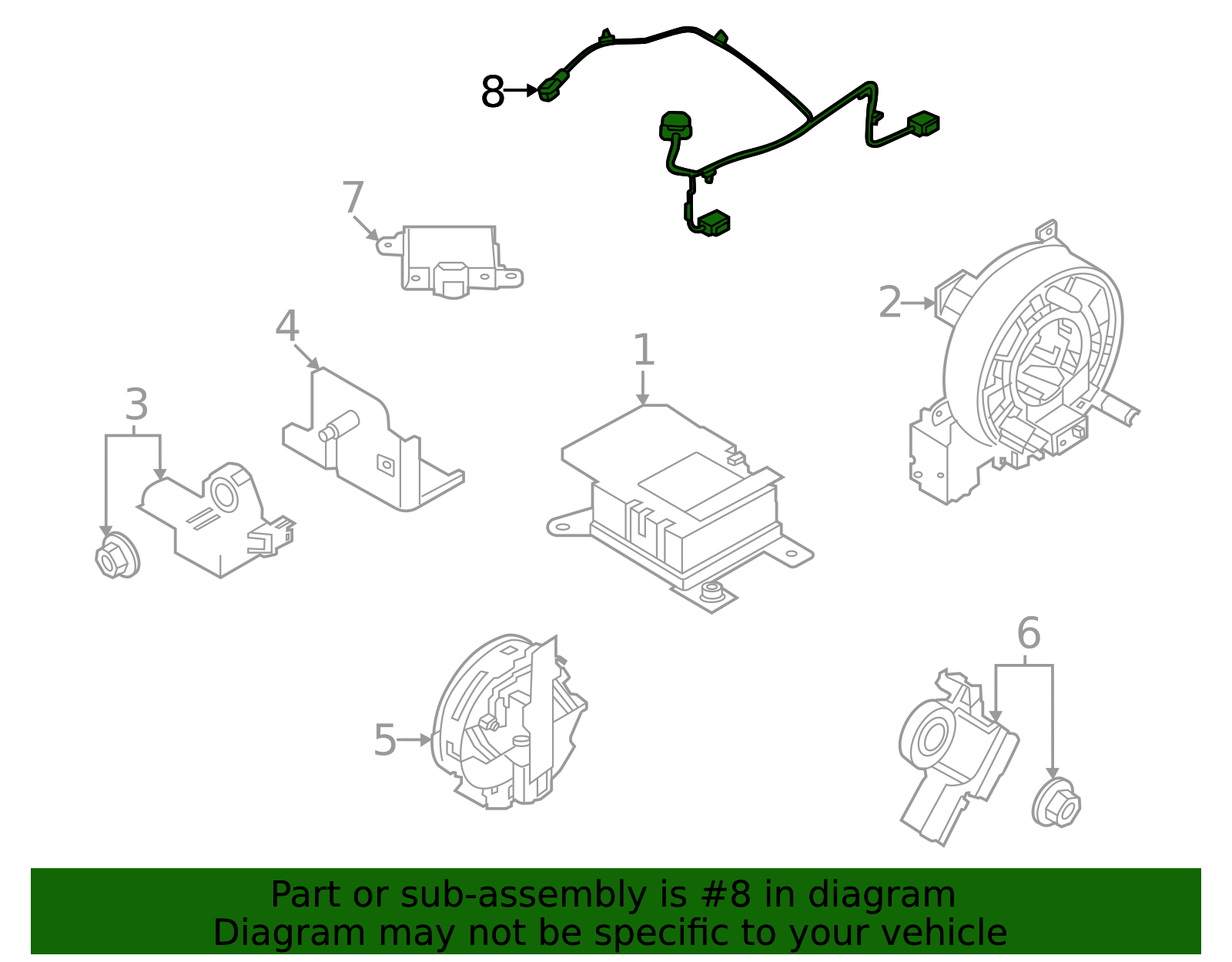 8
7
2
4
1
3
6
5
Part or sub-assembly is #8 in diagram
Diagram may not be specific to your vehicle