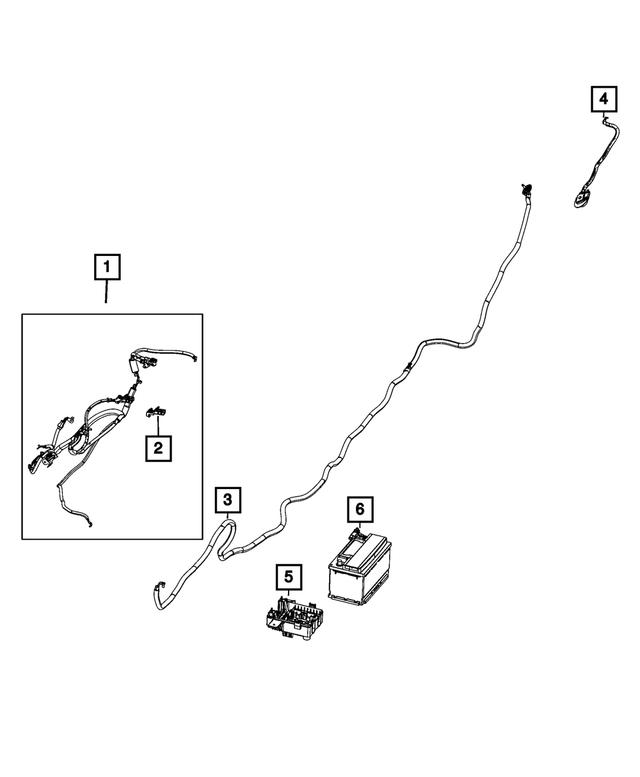 4

1

2

3

6

5