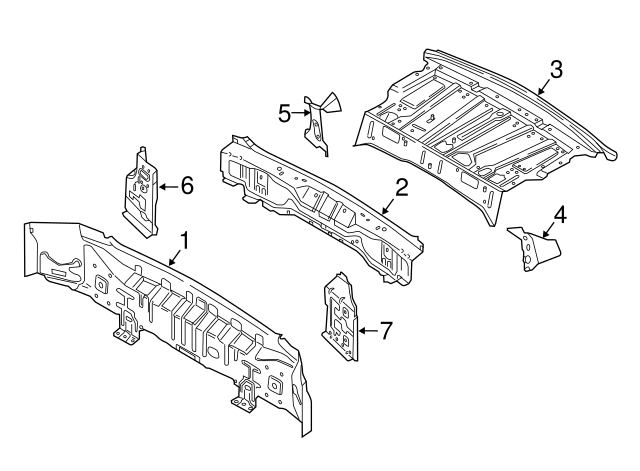 3
5
6
2
4
1
7