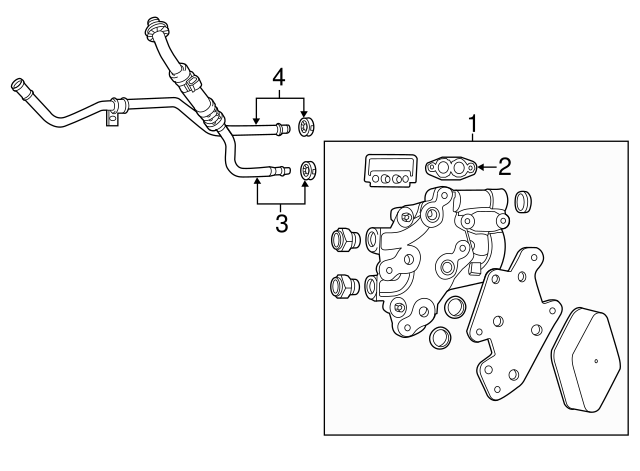 4
1
2
3