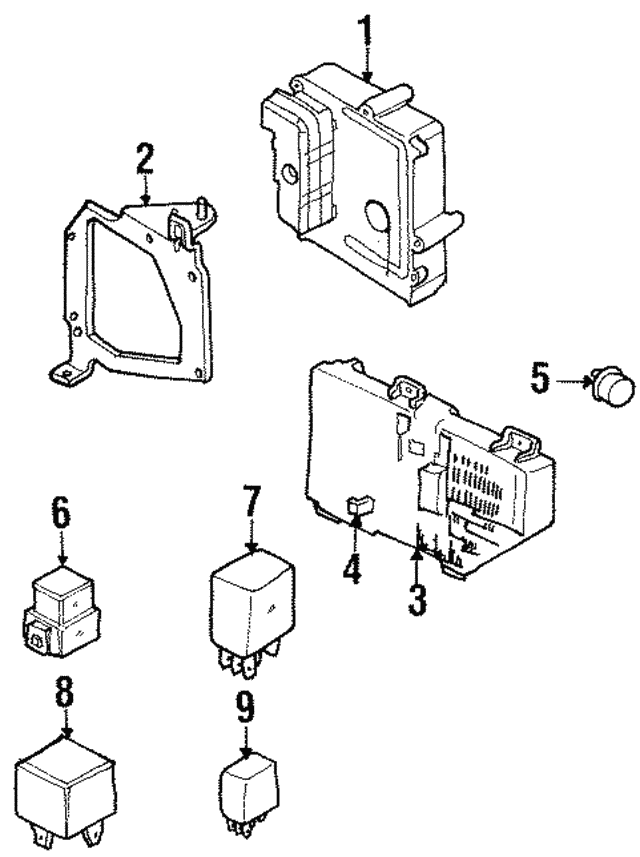 1
2
5
6
7
4
3
8
9