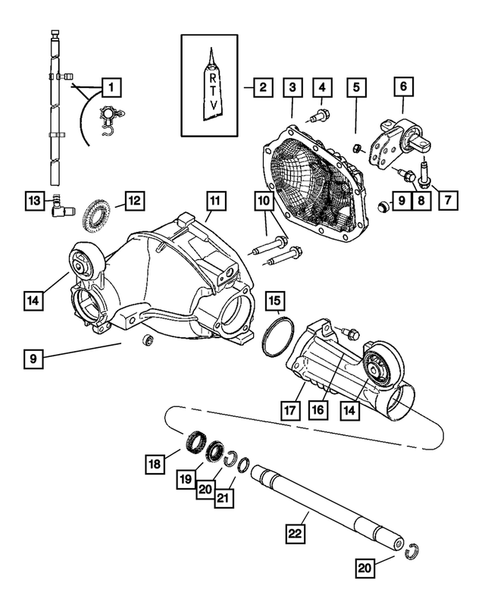 1
R T V
2
3
4
5
6
13
12
11
10
9
8
7
14
15
9
17
16
14
18
19
20
21
22
20