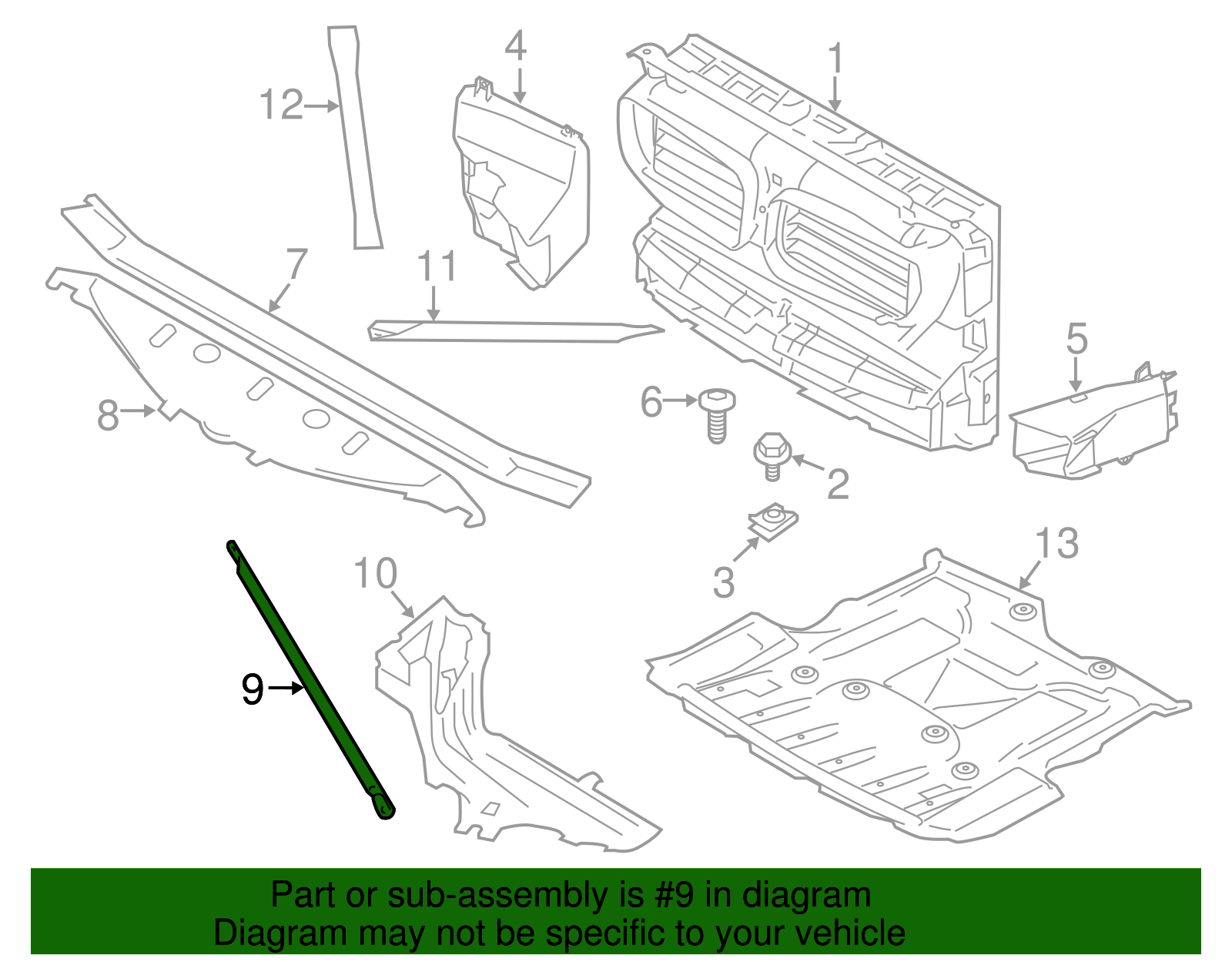 12
4
1
7
11
5
8
6
2
3
13
10
9

Part or sub-assembly is #9 in diagram
Diagram may not be specific to your vehicle