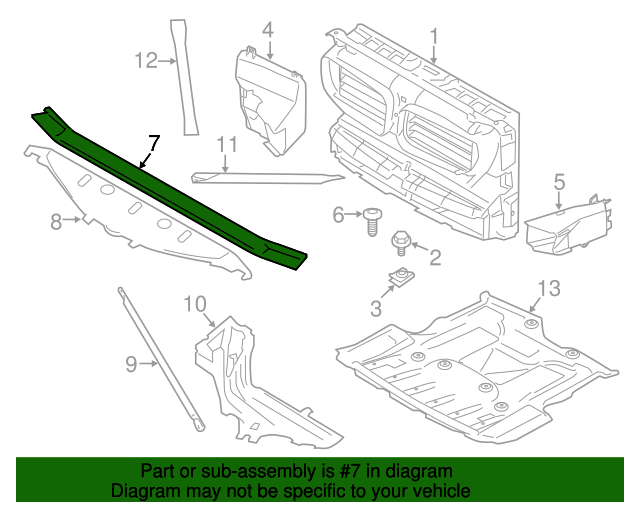 12
4
1
7
11
5
8
6
2
3
13
10
9

Part or sub-assembly is #7 in diagram
Diagram may not be specific to your vehicle