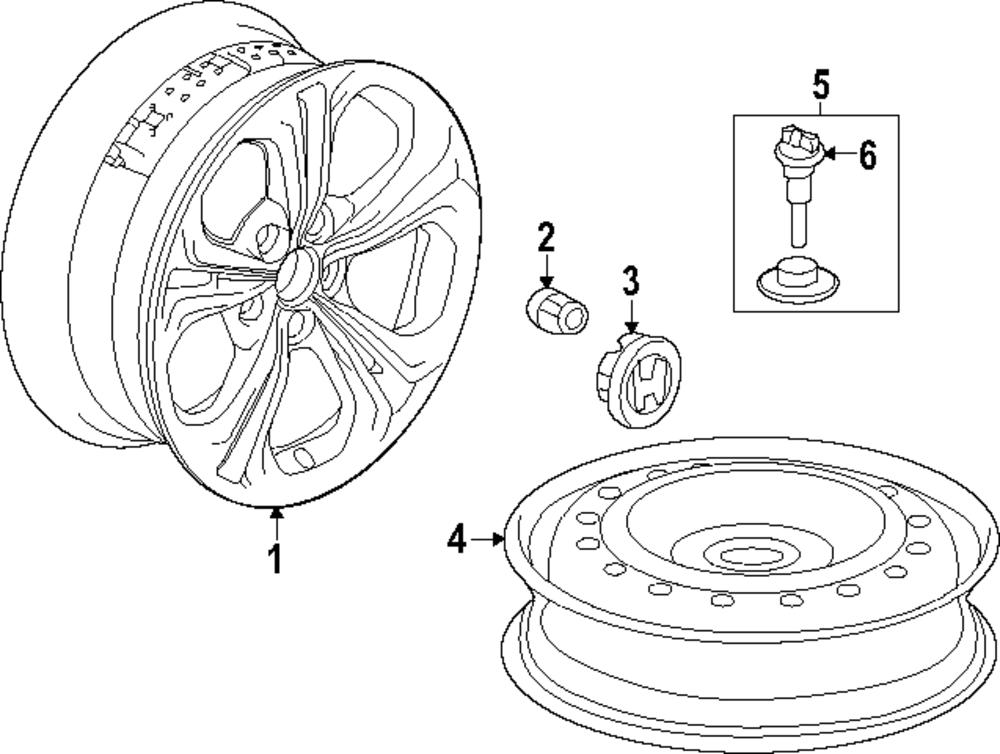 5
6
2
3
1
4