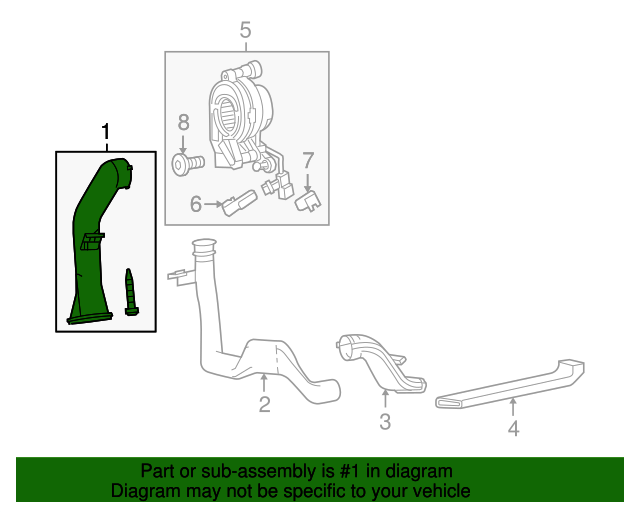 5
1
8
7
6
2
3
4

Part or sub-assembly is #1 in diagram
Diagram may not be specific to your vehicle