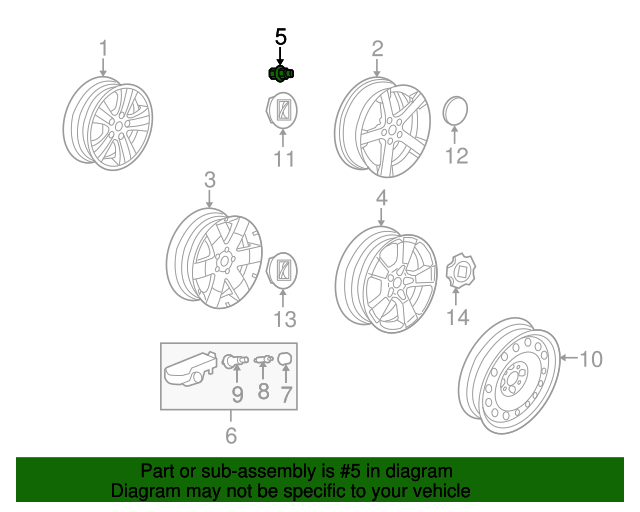 1
5
2
11
12
3
4
13
14
9
8
7
10
6

Part or sub-assembly is #5 in diagram
Diagram may not be specific to your vehicle