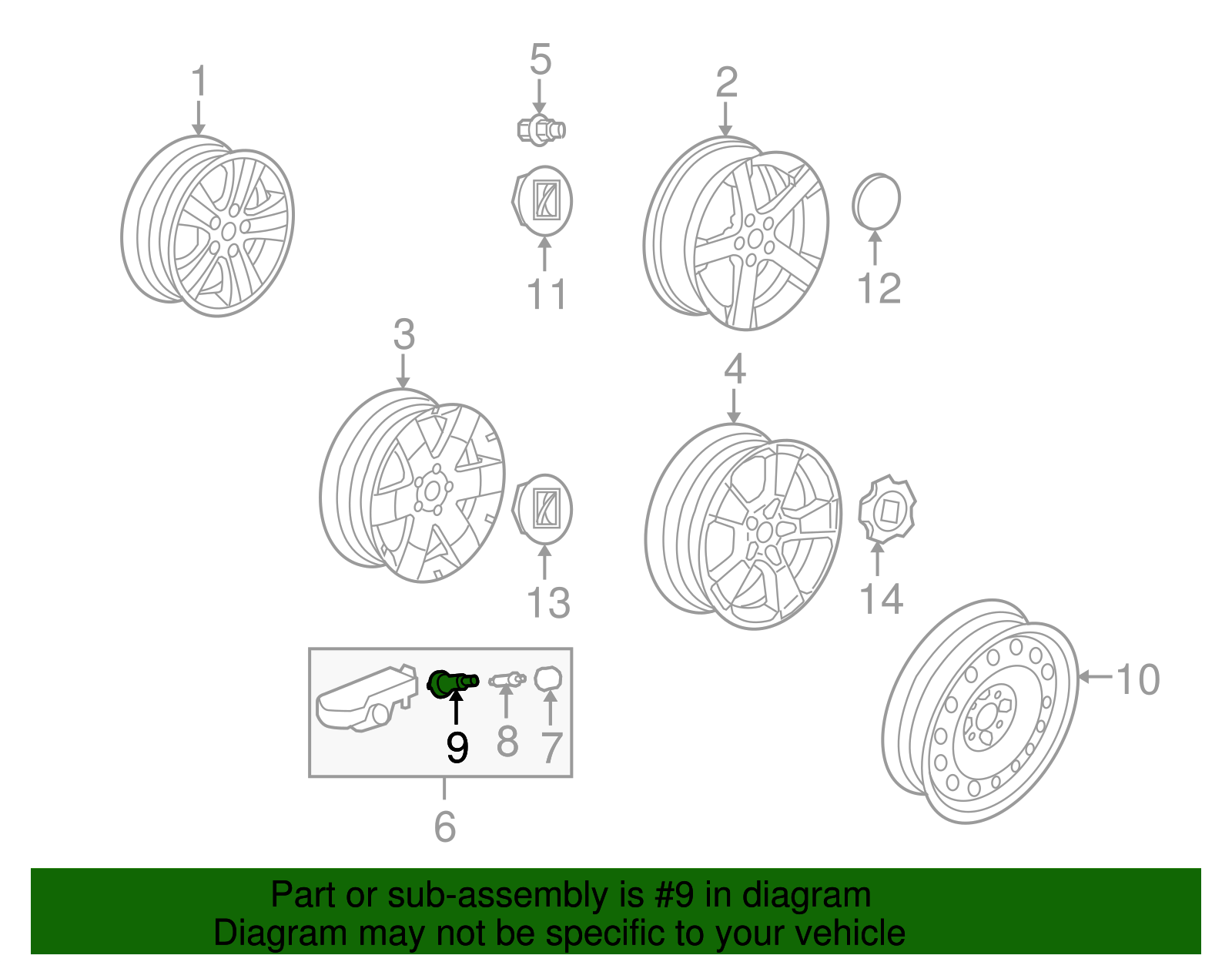 1
5
2
11
12
3
4
13
14
9
8
7
10
6

Part or sub-assembly is #9 in diagram
Diagram may not be specific to your vehicle