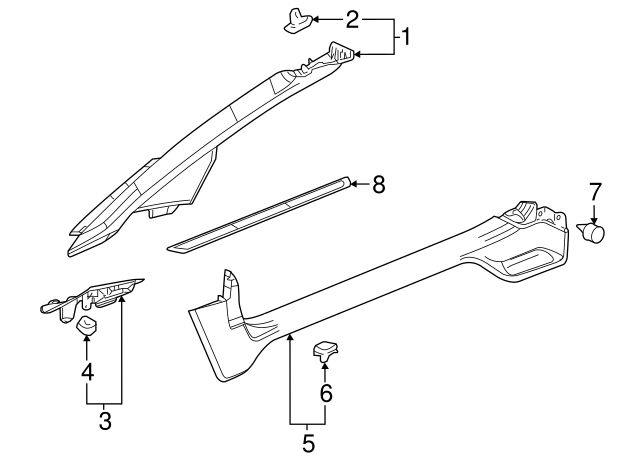 2
1
8
7
4
3
6
5