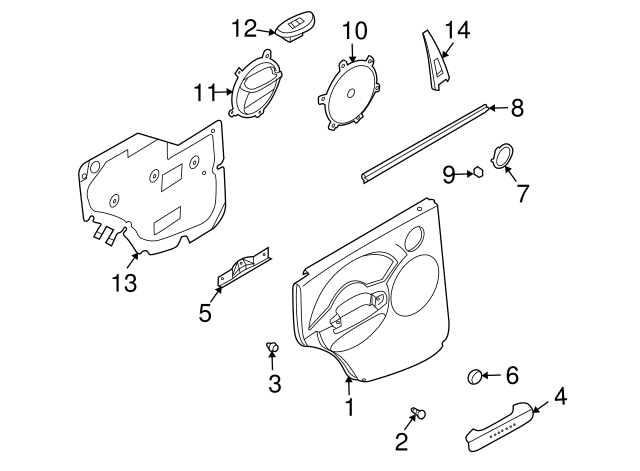 12
10
14
11
8
9
7
13
5
3
1
6
4
2