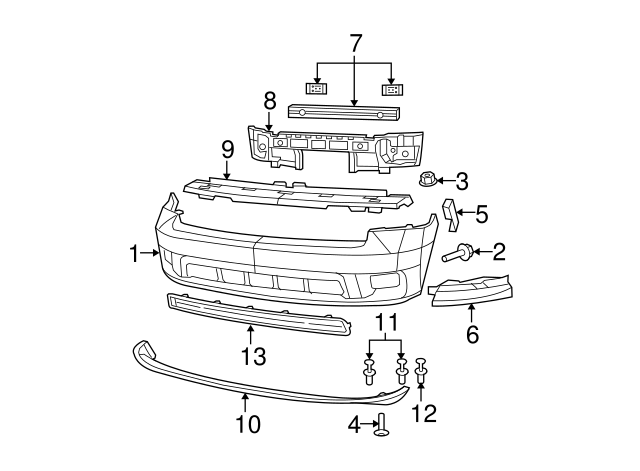 7
8
9
3
5
1
2
6
11
13
12
10
4