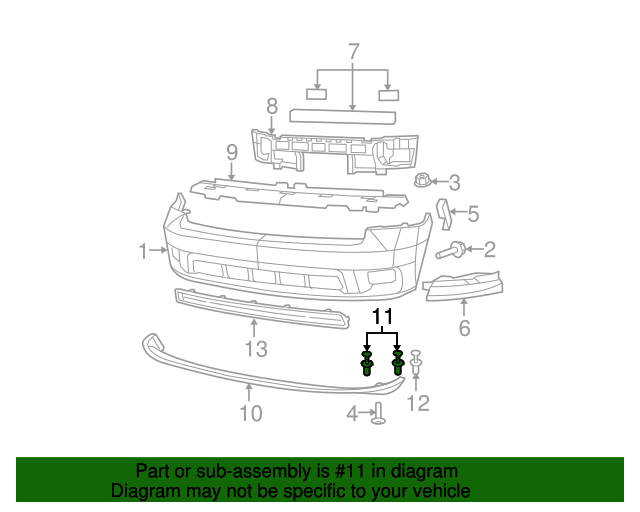 7
8
9
3
5
1
2
6
11
13
12
10
4

Part or sub-assembly is #11 in diagram
Diagram may not be specific to your vehicle