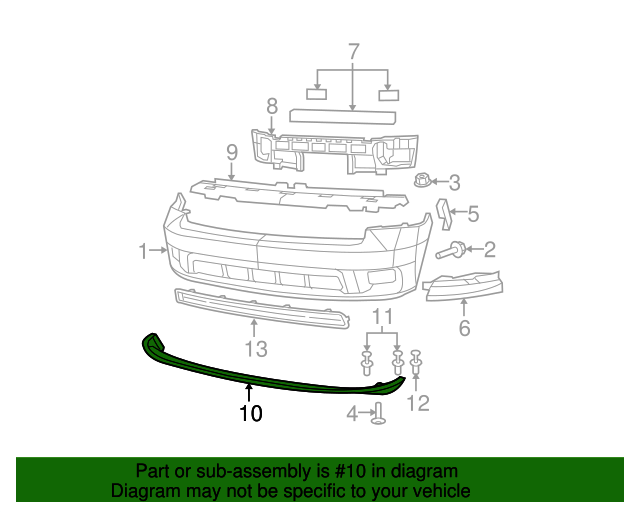 7
8
9
3
5
1
2
6
11
13
12
10
4

Part or sub-assembly is #10 in diagram
Diagram may not be specific to your vehicle