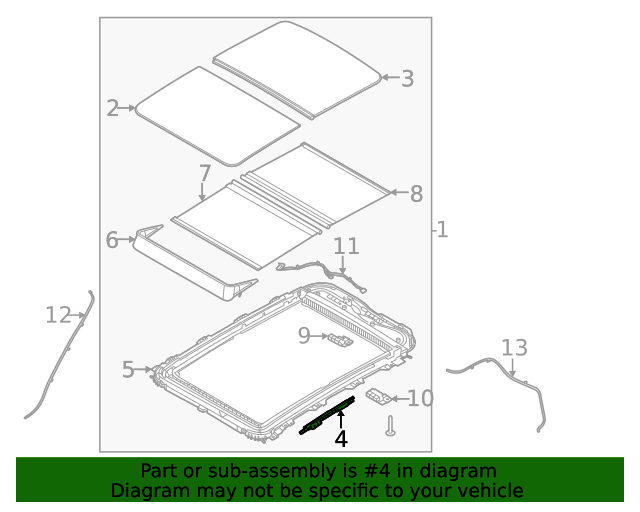 3
2
7
8
1
6
11
12
9
5
13
10
4

Part or sub-assembly is #4 in diagram
Diagram may not be specific to your vehicle