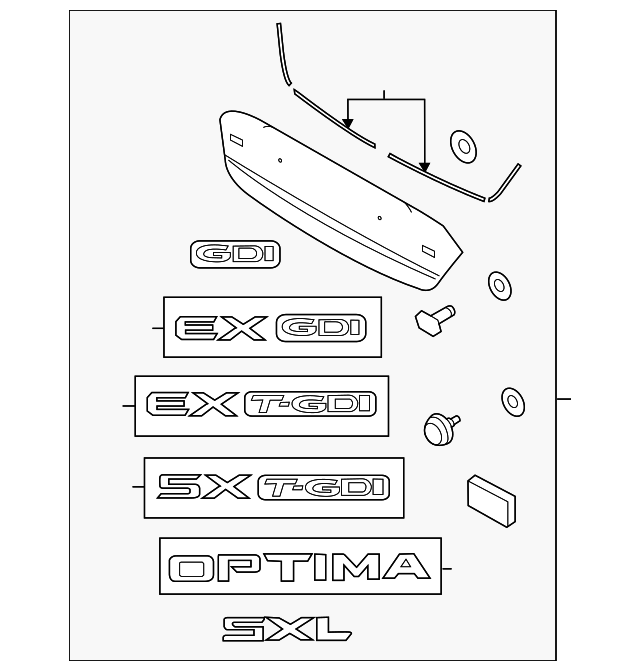 GDI

EX GDI

EX T-GDI

SX T-GDI

OPTIMA

SXL