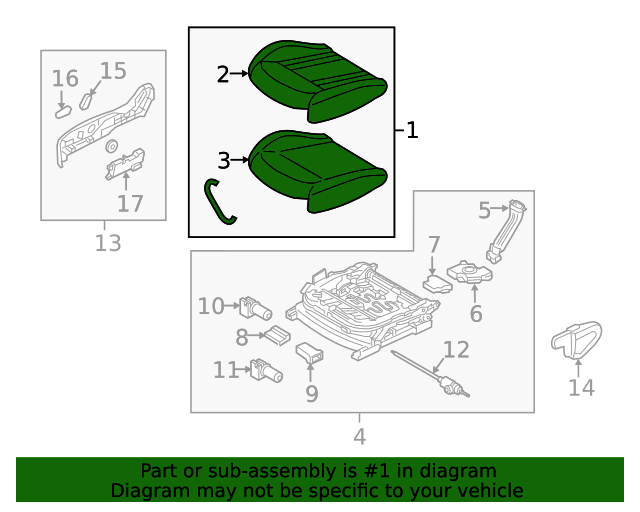 16
15
17
13
2
3
1
5
7
6
10
8
11
9
12
4
14

Part or sub-assembly is #1 in diagram
Diagram may not be specific to your vehicle