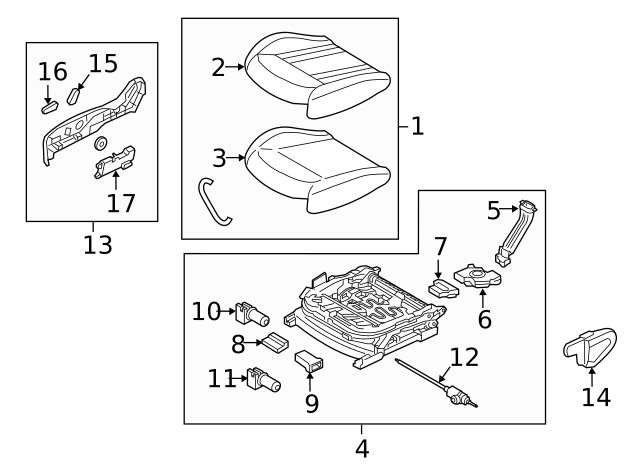 16
15
17
13
2
3
1
5
7
6
10
8
11
9
12
4
14