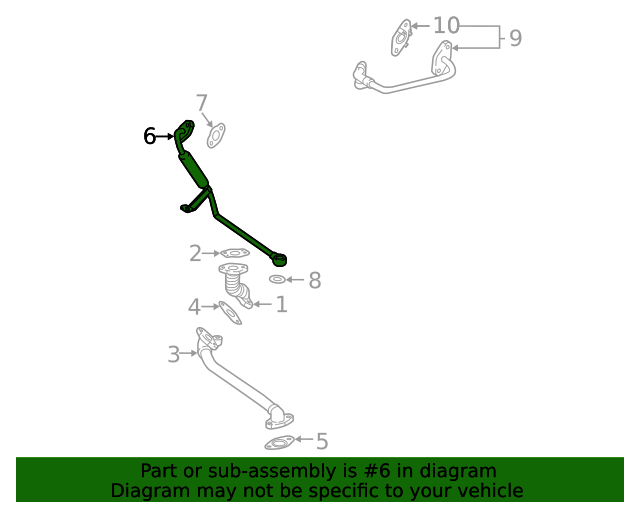 10
9
7
6
2
8
4
1
3
5

Part or sub-assembly is #6 in diagram
Diagram may not be specific to your vehicle