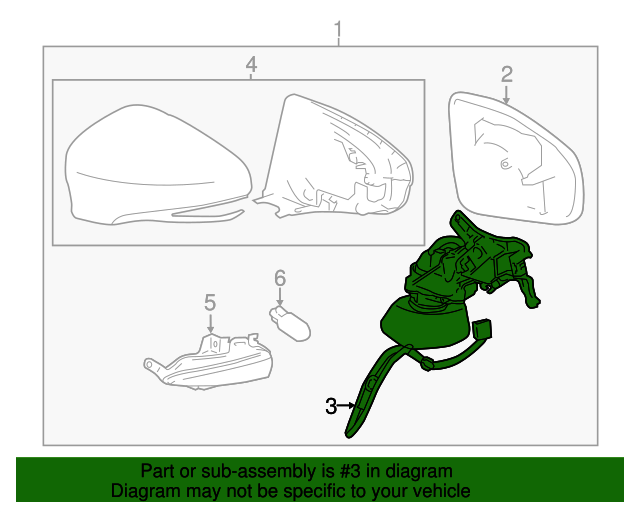 1
4
2
6
5
3

Part or sub-assembly is #3 in diagram
Diagram may not be specific to your vehicle