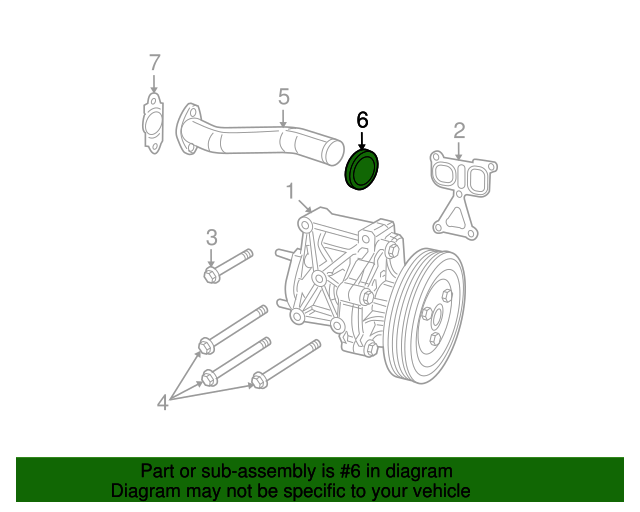 7
5
6
2
1
3
4

Part or sub-assembly is #6 in diagram
Diagram may not be specific to your vehicle