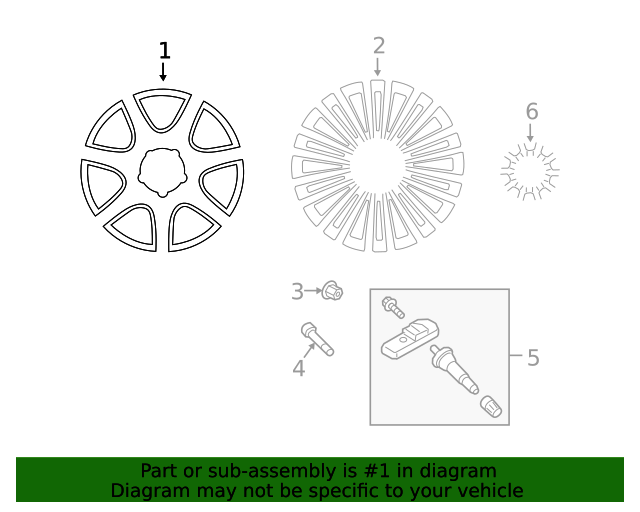 1
2
6
3
4
5

Part or sub-assembly is #1 in diagram
Diagram may not be specific to your vehicle