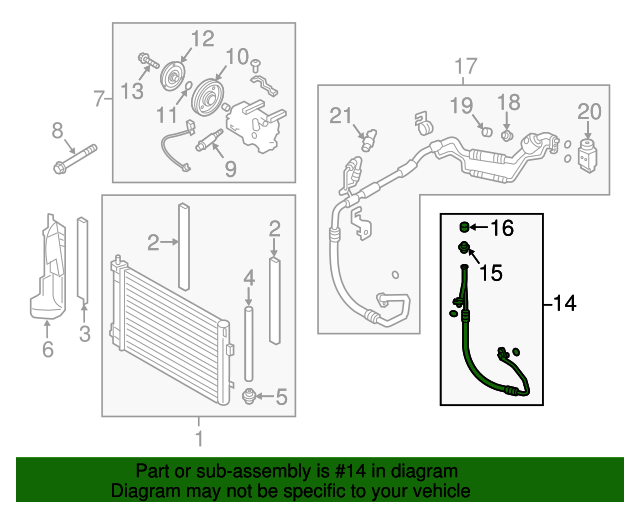 12
10
13
7
11
8
9
17
21
19
18
20
2
2
4
16
15
14
6
3
5
1

Part or sub-assembly is #14 in diagram
Diagram may not be specific to your vehicle