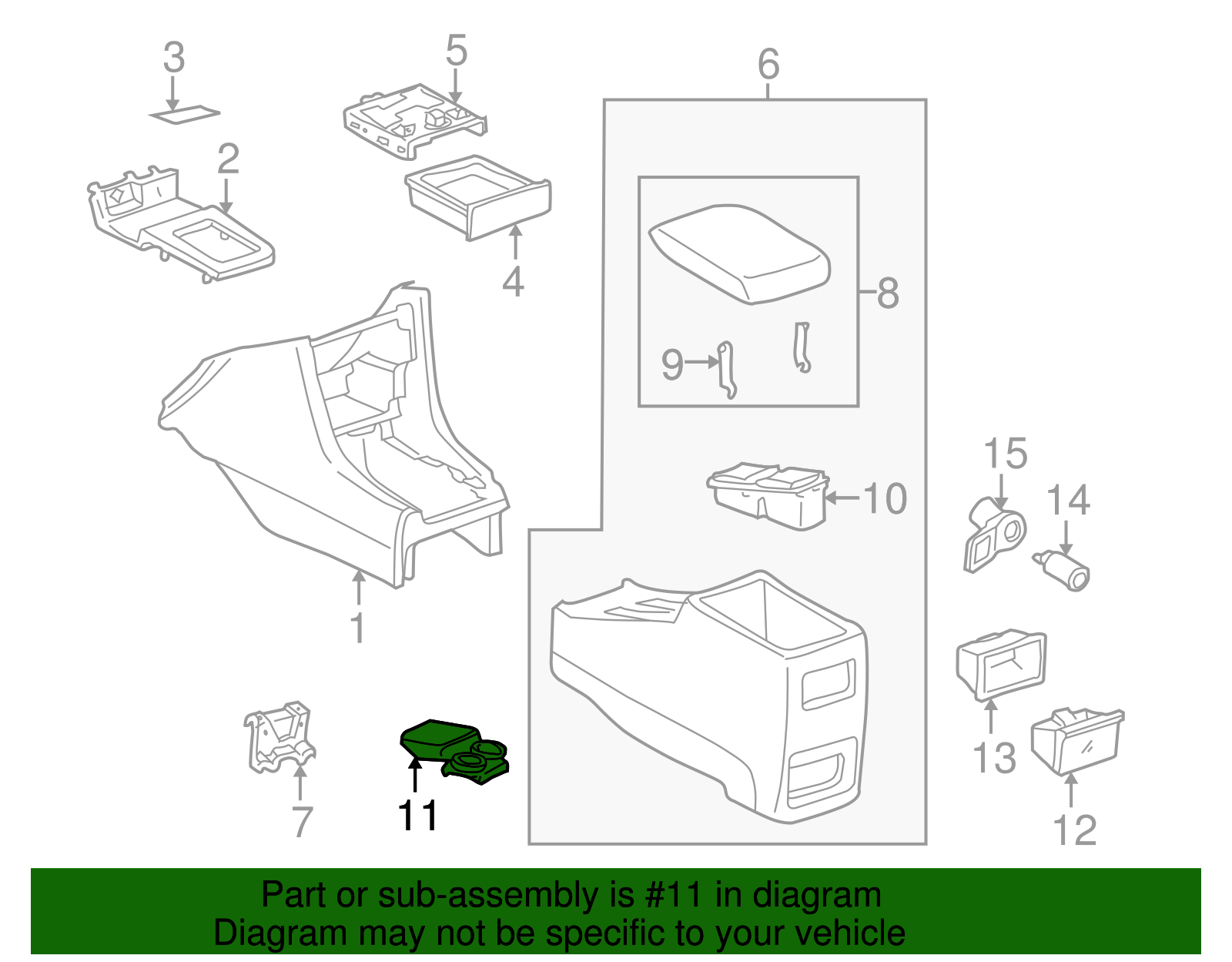 3
5
6
2
4
8
9
10
15
14
1
13
7
11
12

Part or sub-assembly is #11 in diagram
Diagram may not be specific to your vehicle