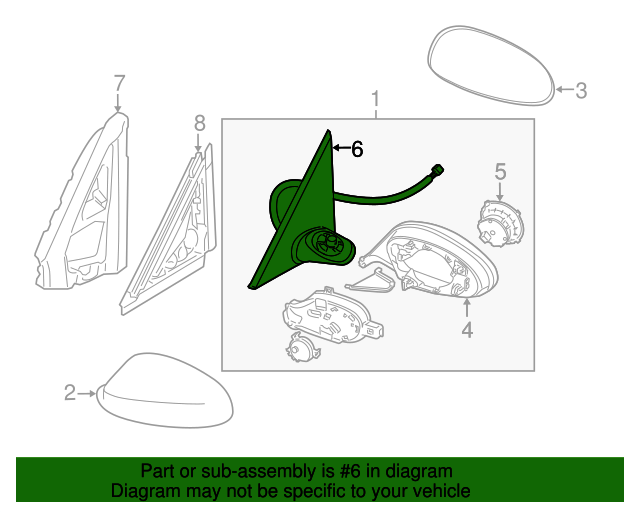 7
8
1
3
6
5
4
2

Part or sub-assembly is #6 in diagram
Diagram may not be specific to your vehicle