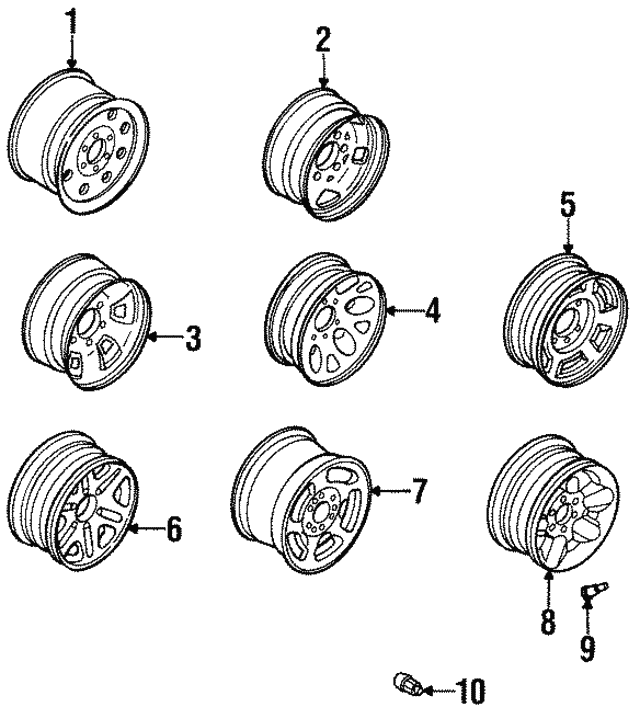 1
2
5
3
4
6
7
8
9
10