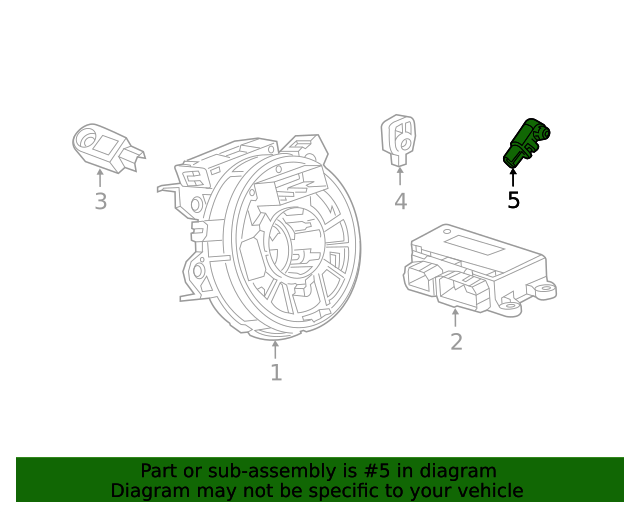 3

4

5

2

1

Part or sub-assembly is #5 in diagram
Diagram may not be specific to your vehicle