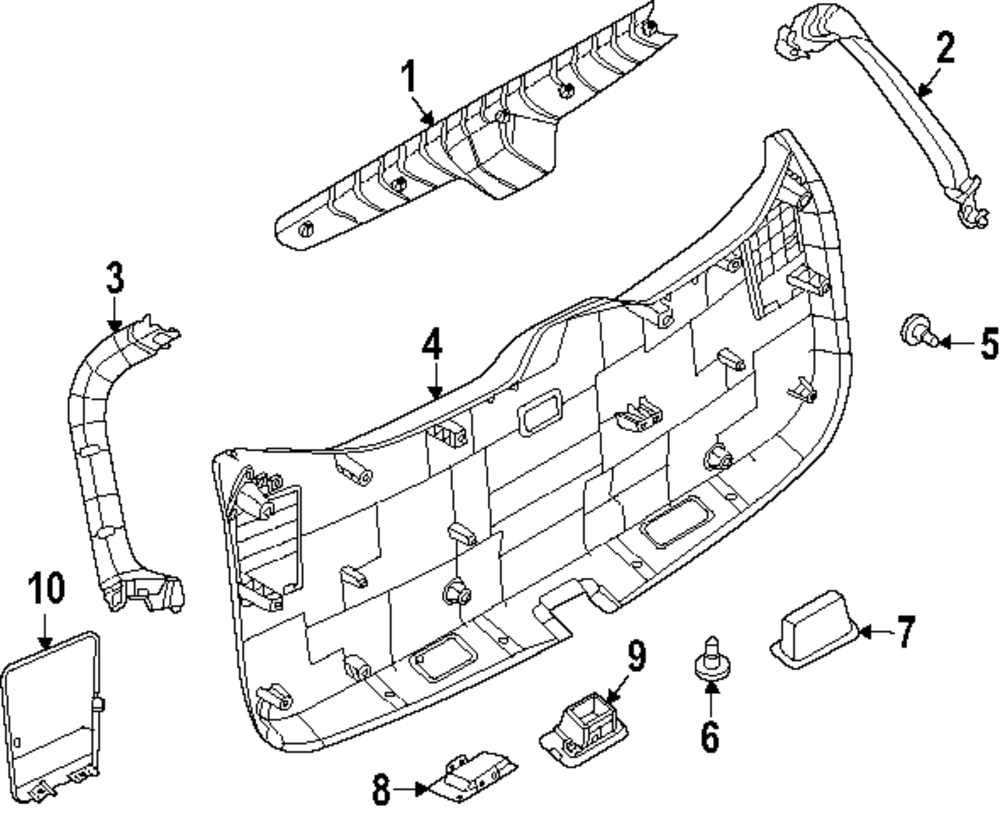 1
2
3
4
5
10
9
7
6
8