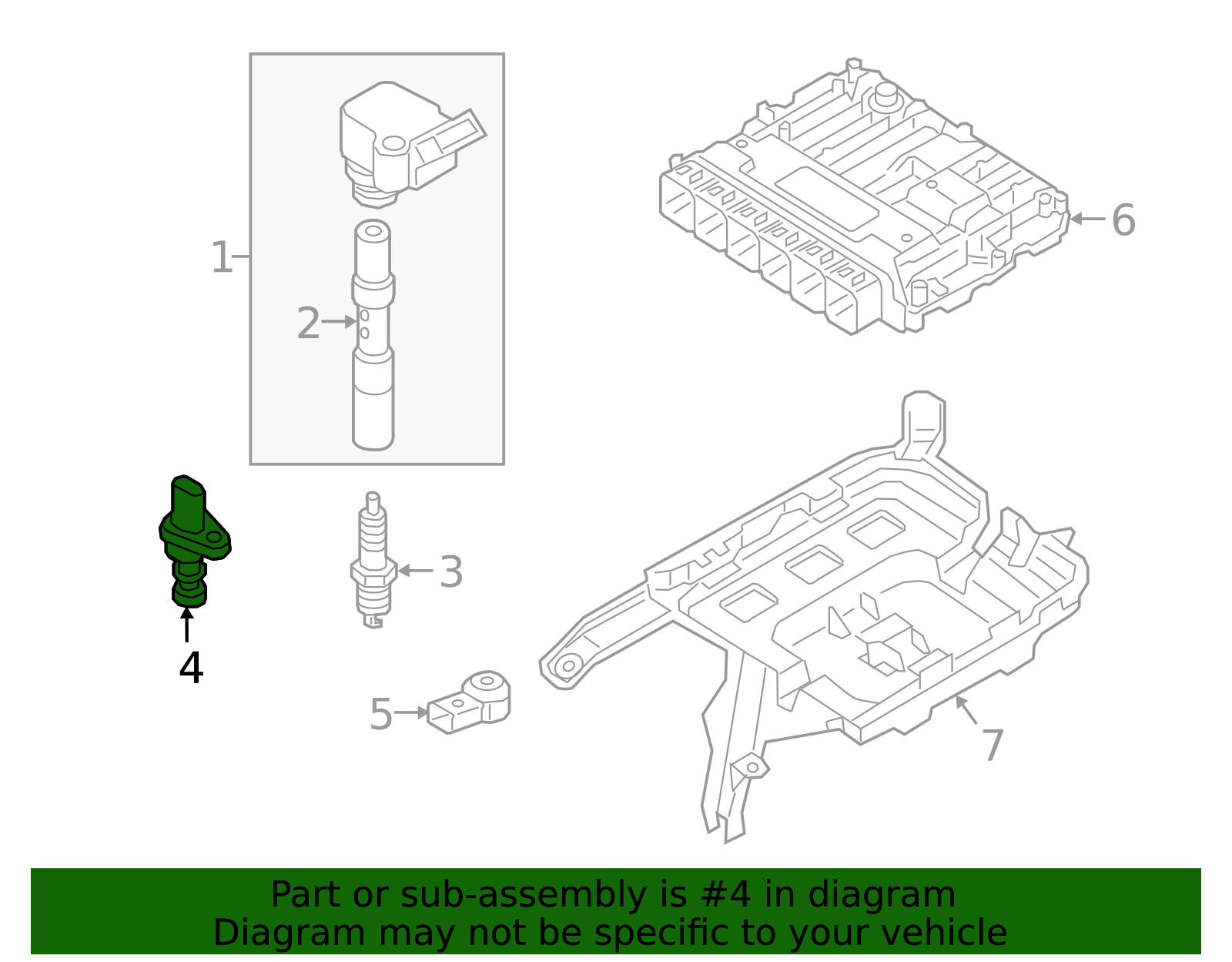 1
2
6
3
4
5
7

Part or sub-assembly is #4 in diagram
Diagram may not be specific to your vehicle