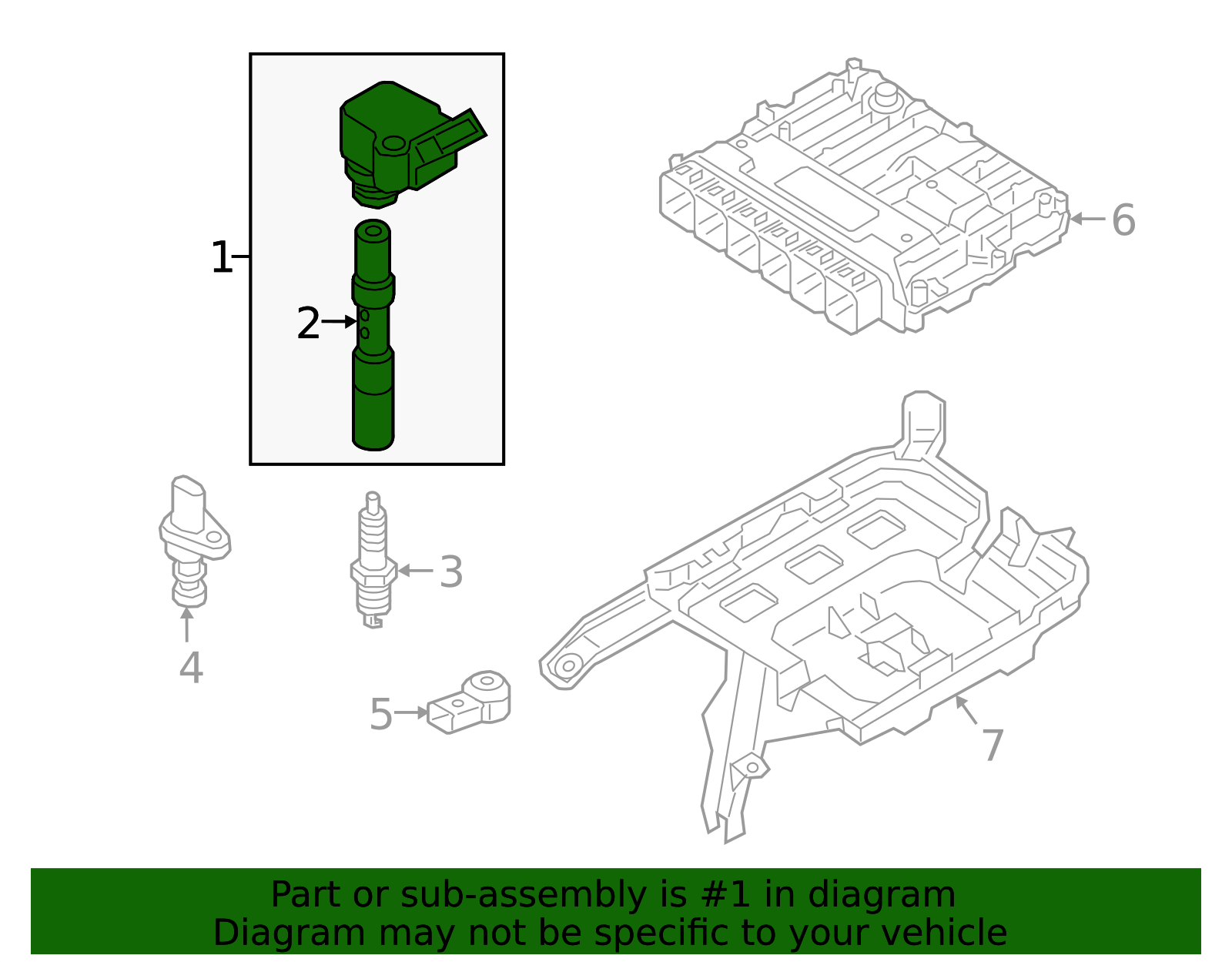 1
2
6
3
4
5
7

Part or sub-assembly is #1 in diagram
Diagram may not be specific to your vehicle