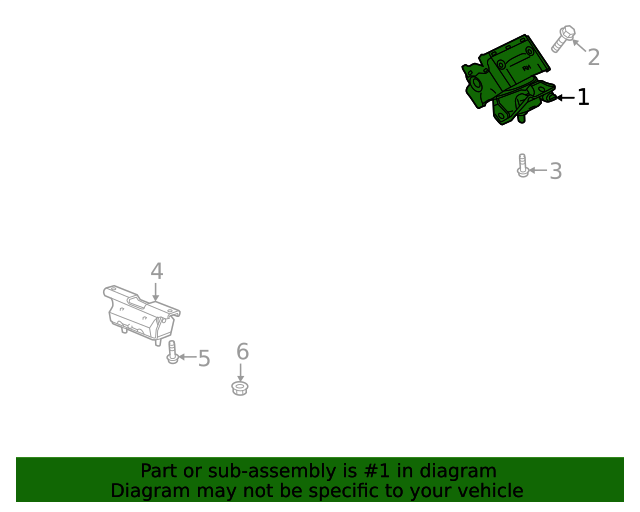 2
1
3
4
5
6
Part or sub-assembly is #1 in diagram
Diagram may not be specific to your vehicle