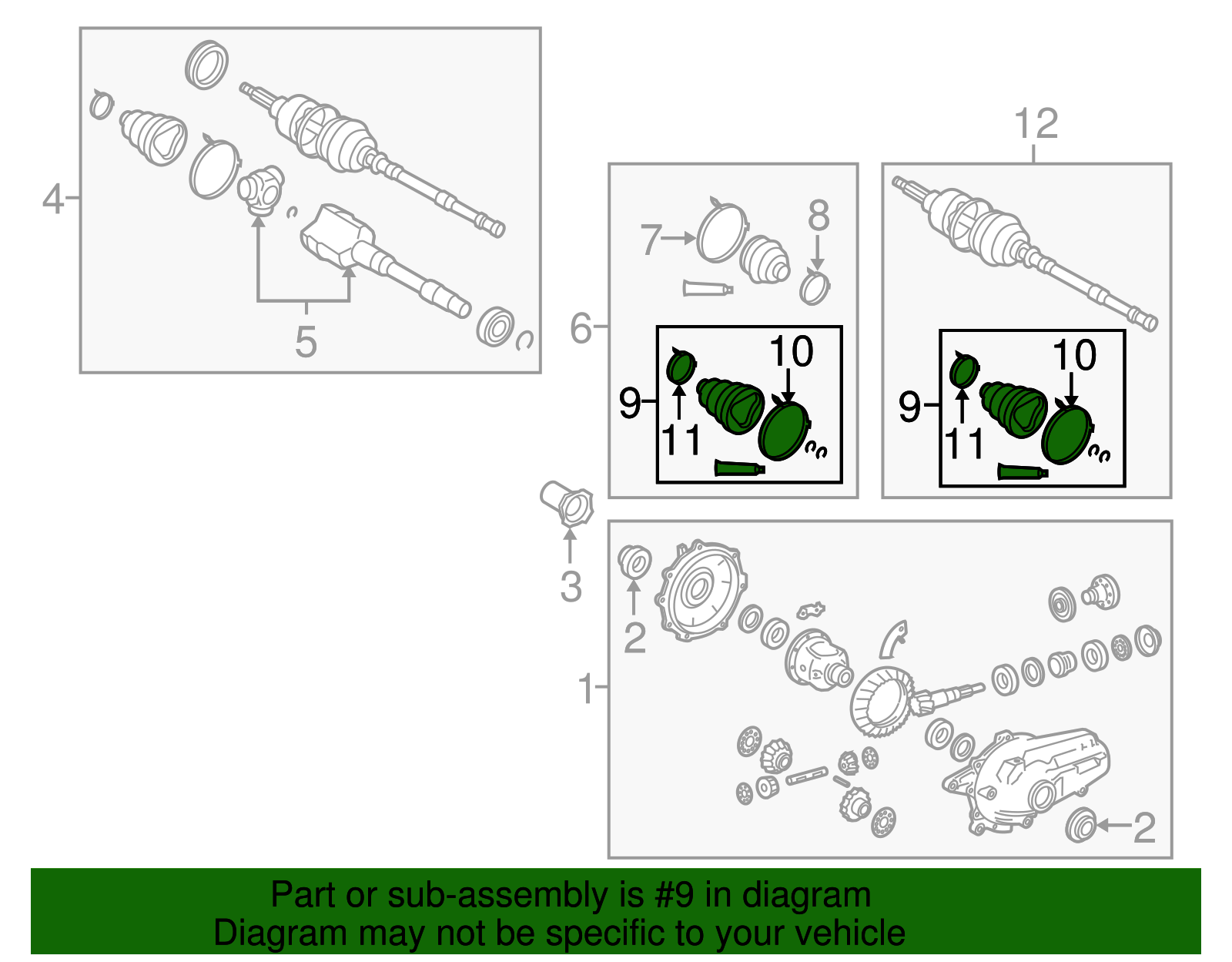 4
5
12
7
8
6
10
9
11
10
9
11
3
2
1
2

Part or sub-assembly is #9 in diagram
Diagram may not be specific to your vehicle