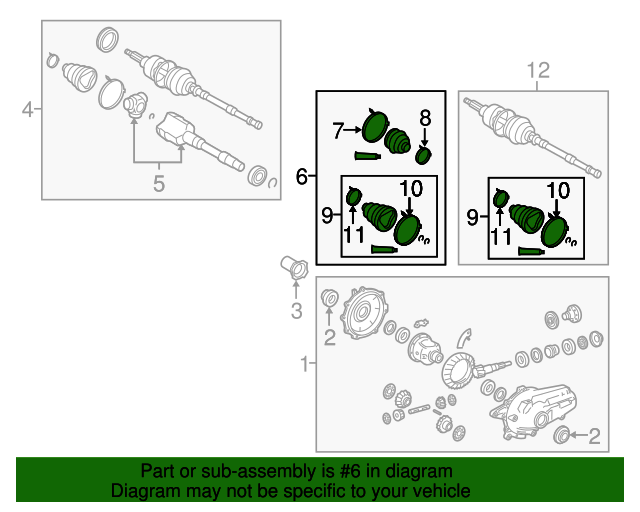 4
5
12
6
7
8
9
10
11
9
10
11
3
2
1
2
Part or sub-assembly is #6 in diagram
Diagram may not be specific to your vehicle