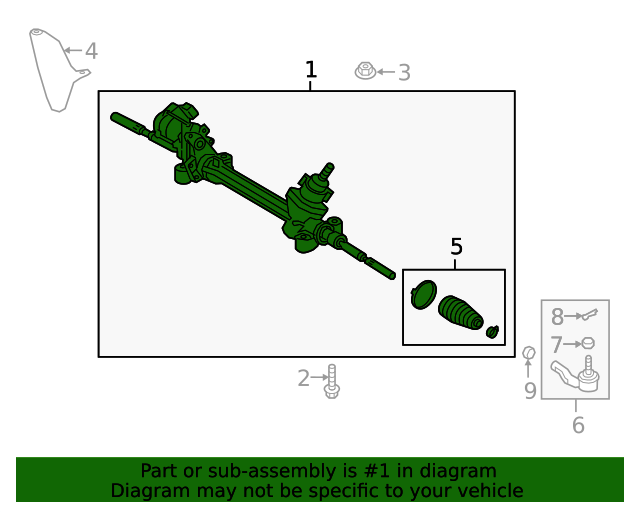 4
1
3
5
8
7
2
9
6
Part or sub-assembly is #1 in diagram
Diagram may not be specific to your vehicle