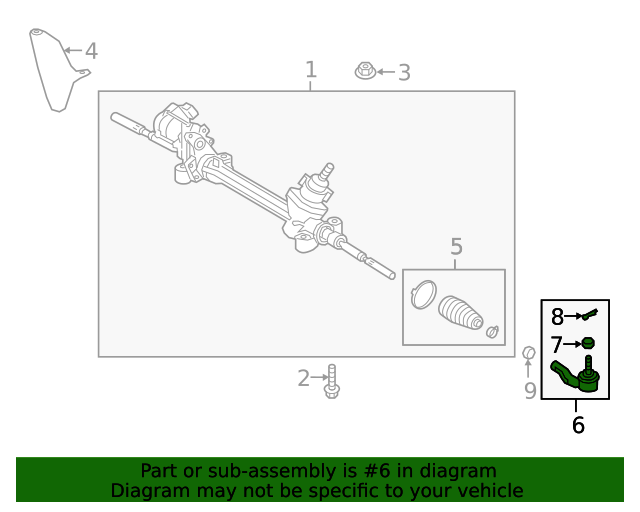 4
1
3
5
8
7
2
9
6

Part or sub-assembly is #6 in diagram
Diagram may not be specific to your vehicle