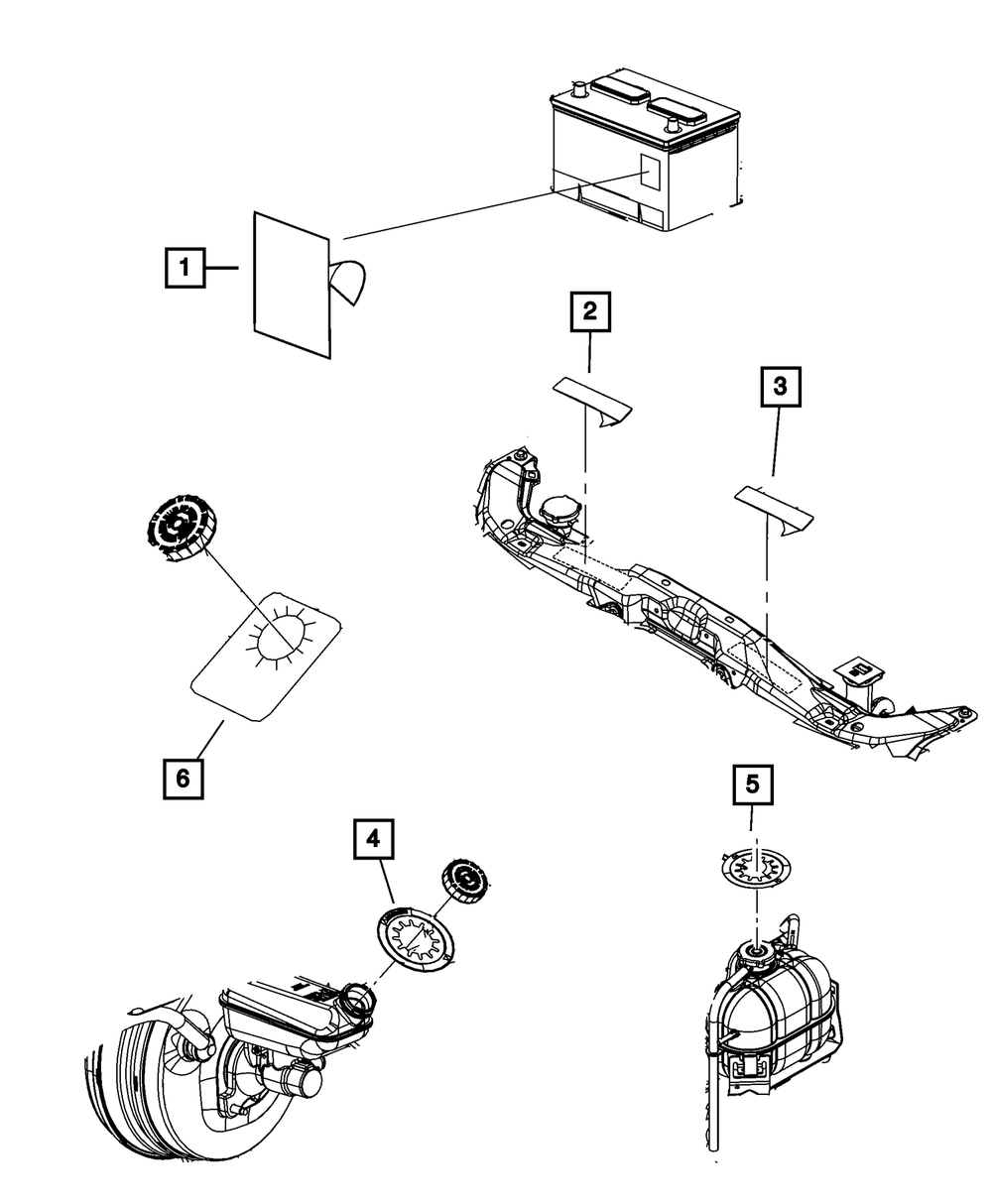 1

2

3

6

4

5