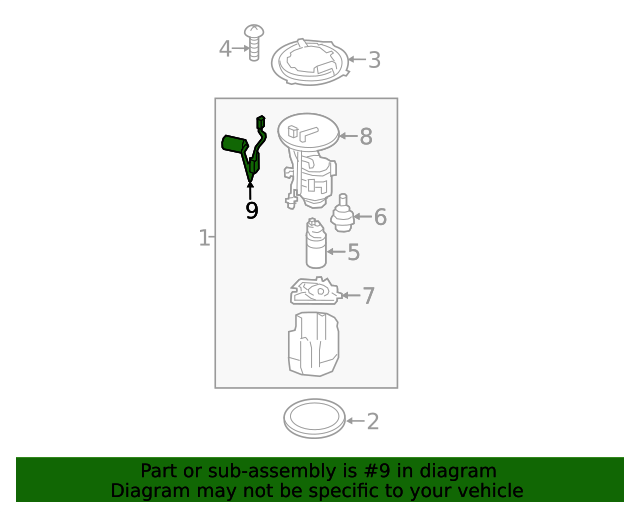 4
3
8
9
6
1
5
7
2

Part or sub-assembly is #9 in diagram
Diagram may not be specific to your vehicle