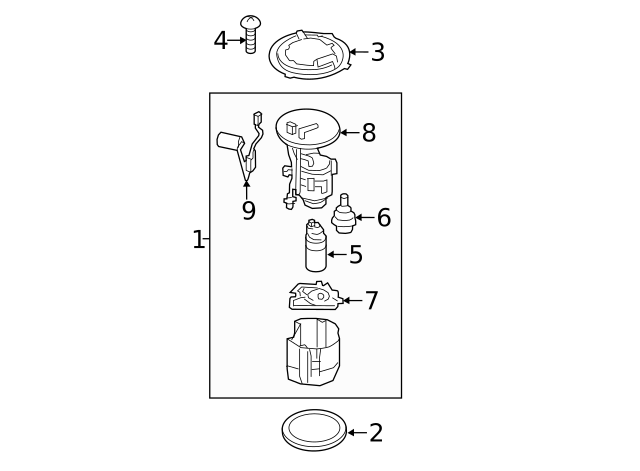 4
3
8
9
6
1
5
7
2