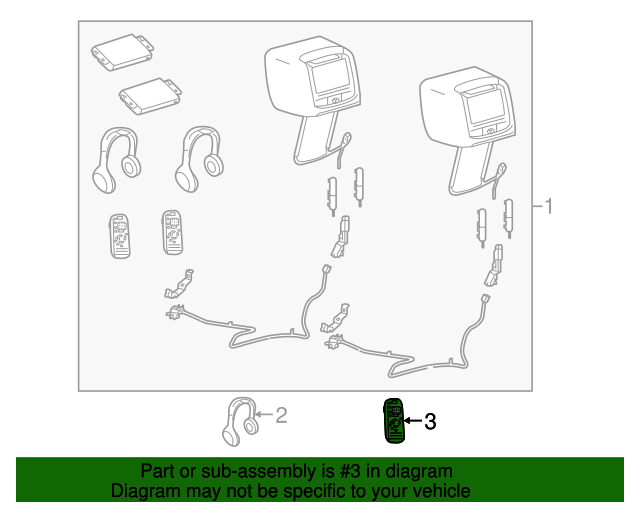 1

2

3

Part or sub-assembly is #3 in diagram
Diagram may not be specific to your vehicle