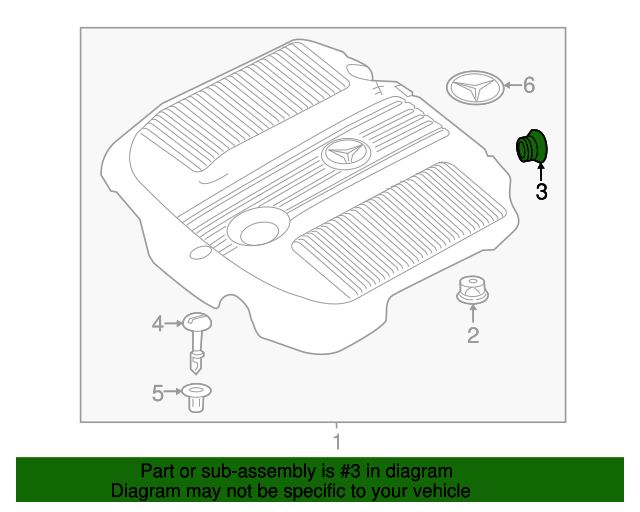 6
3
4
2
5
1
Part or sub-assembly is #3 in diagram
Diagram may not be specific to your vehicle