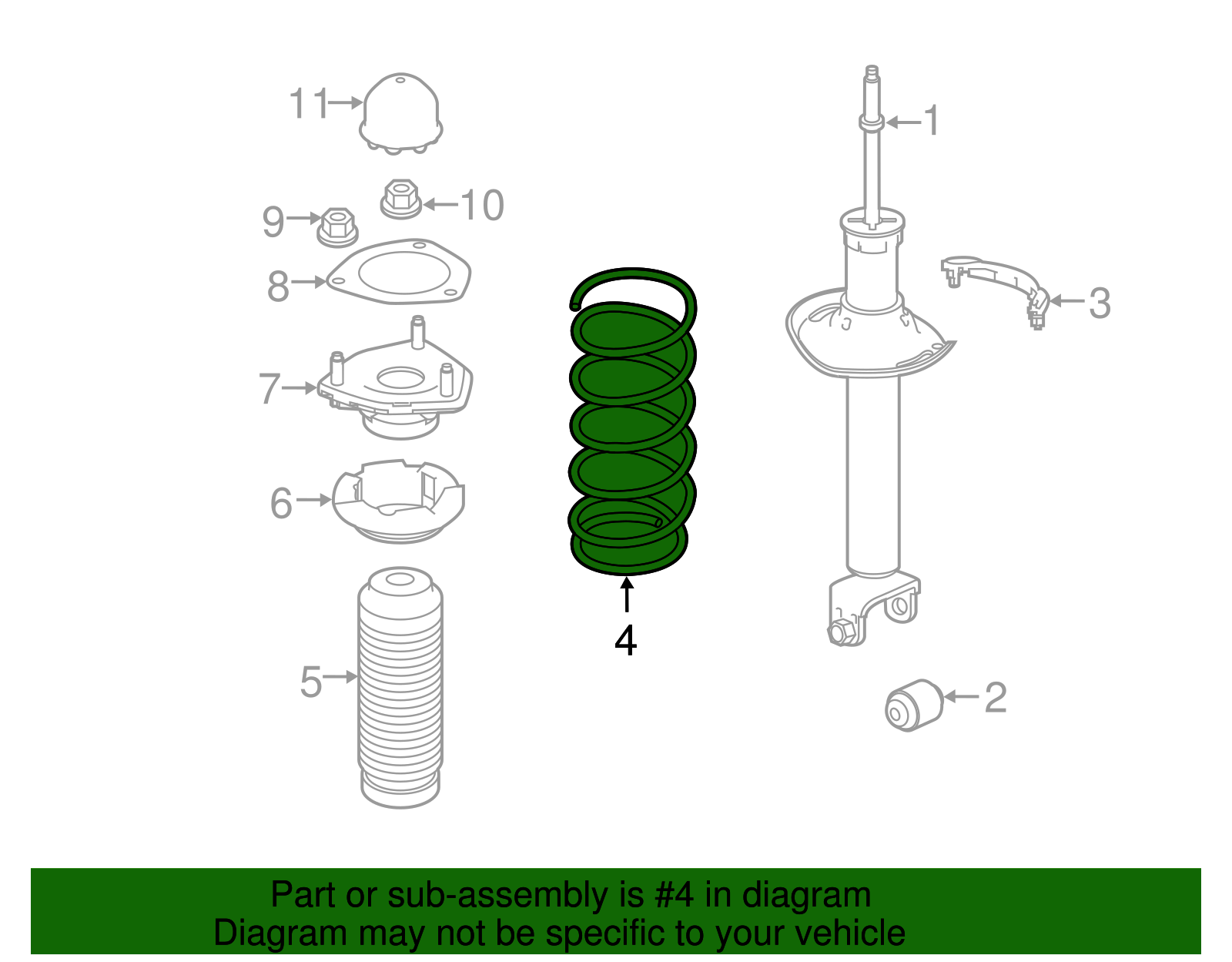 11
1
10
9
8
3
7
6
4
5
2

Part or sub-assembly is #4 in diagram
Diagram may not be specific to your vehicle