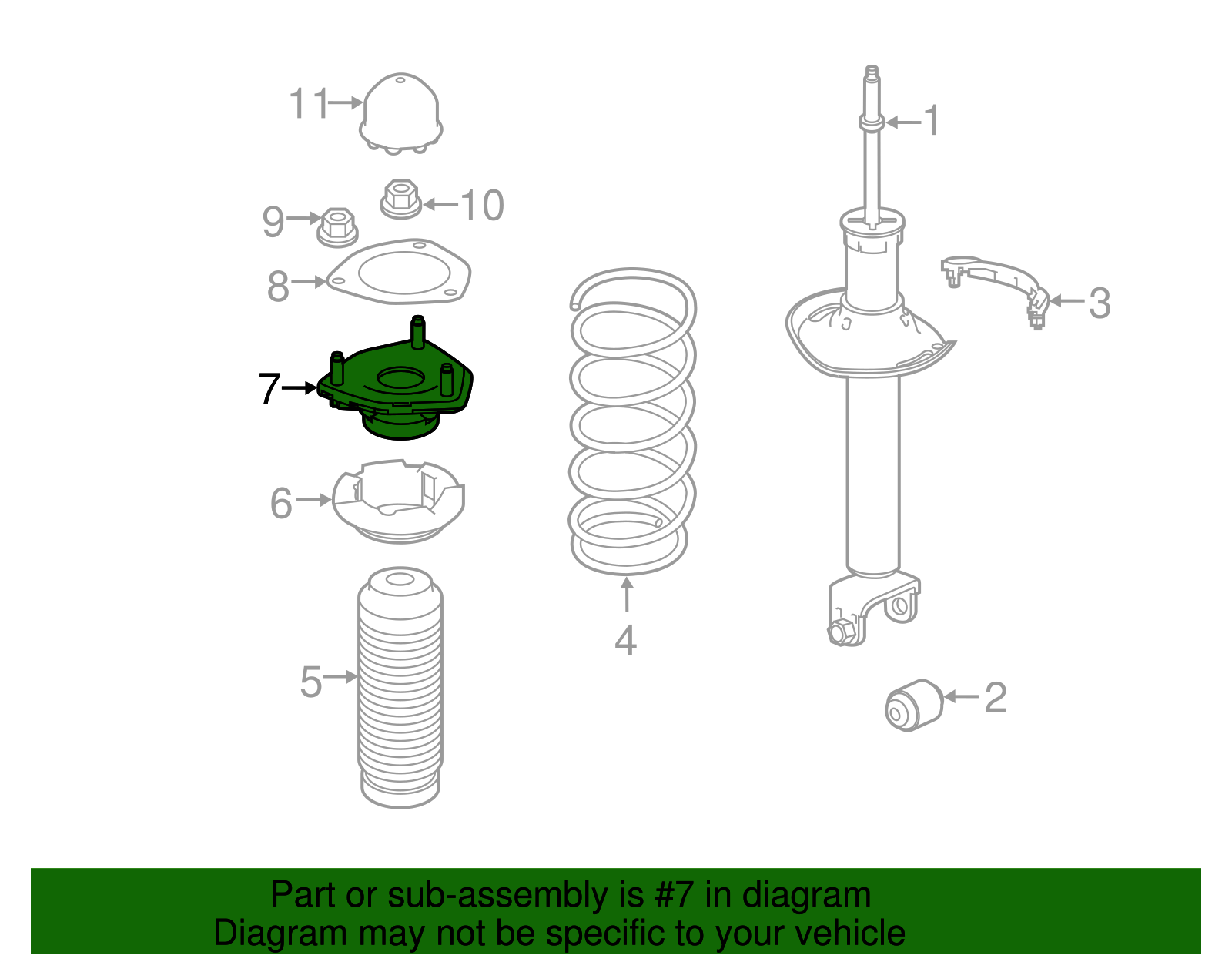 11
1
10
9
8
3
7
6
4
5
2

Part or sub-assembly is #7 in diagram
Diagram may not be specific to your vehicle