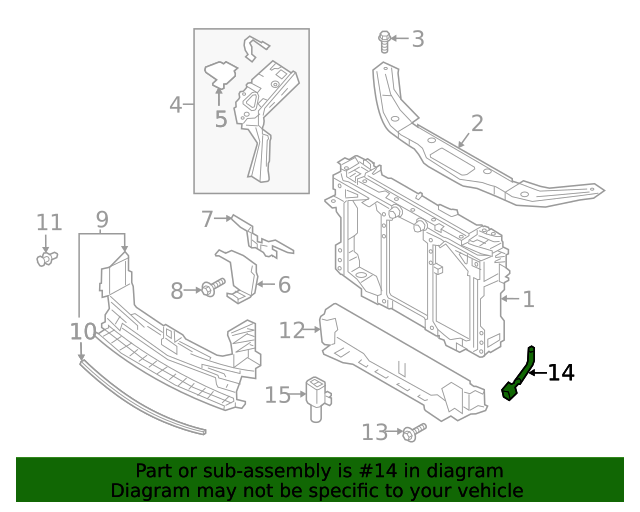 3
4
5
2
11
9
7
8
6
1
10
12
14
15
13

Part or sub-assembly is #14 in diagram
Diagram may not be specific to your vehicle