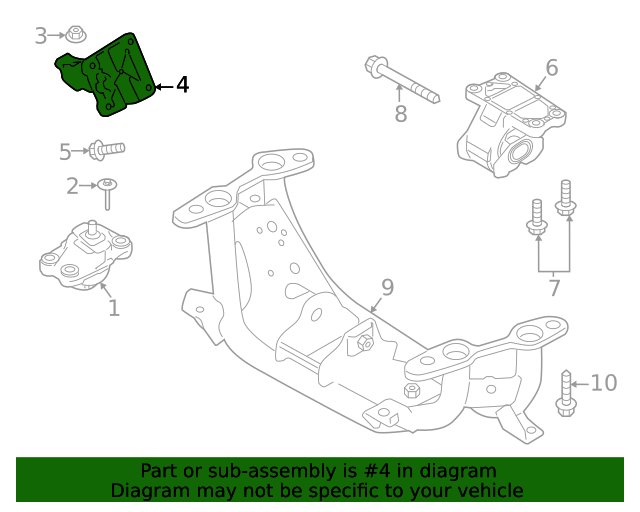 3
4
8
6
5
2
1
9
7
10

Part or sub-assembly is #4 in diagram
Diagram may not be specific to your vehicle