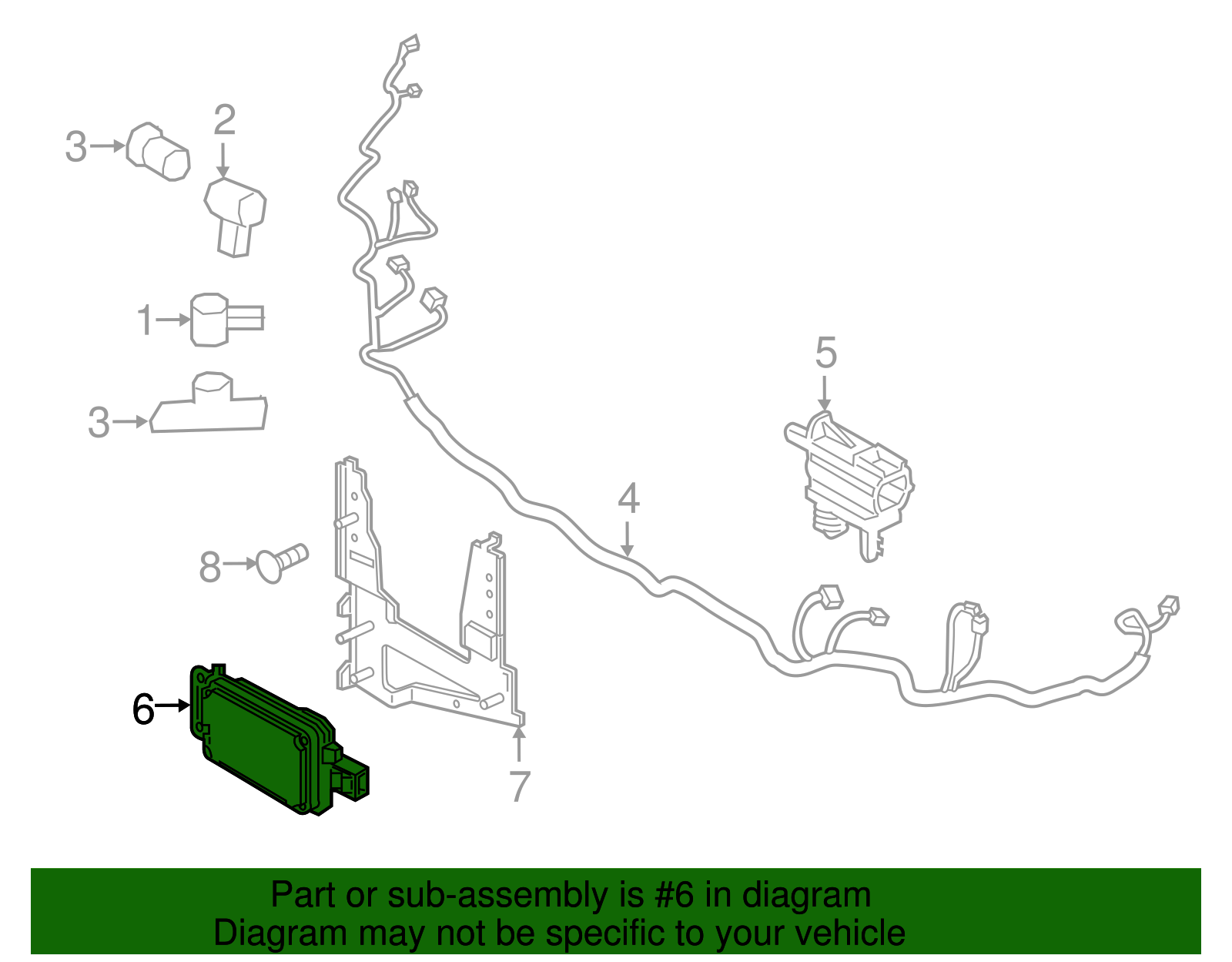 3
2
1
3
5
4
8
6
7

Part or sub-assembly is #6 in diagram
Diagram may not be specific to your vehicle